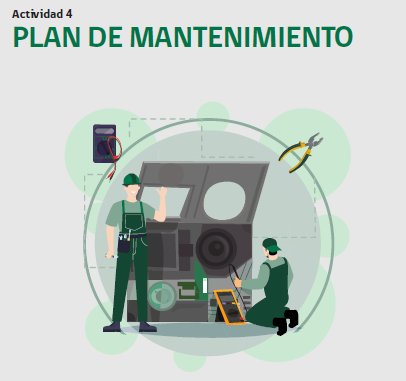 Actividad 4
PLAN DE MANTENIMIENTO