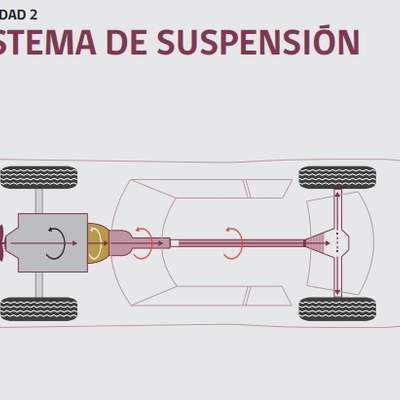 DAD 2
STEMA DE SUSPENSIÓN