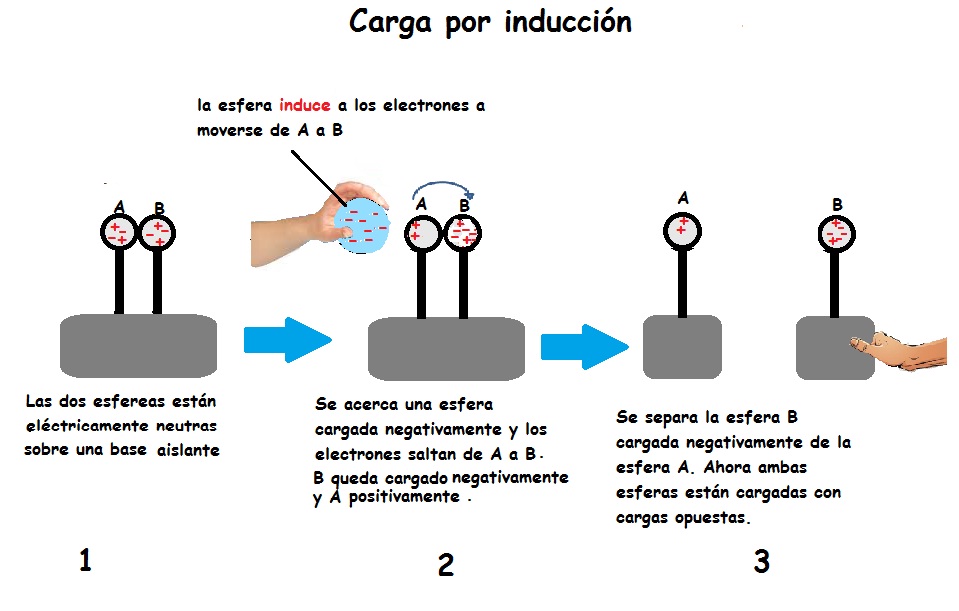 Carga por inducción

la esfera induce a los electrones a moverse de A a B

A B

A B

A

B

Las dos esfereas están eléctricamente neutras sobre una base aislante

Se acerca una esfera cargada negativamente y los electrones saltan de A a B. B queda cargado negativamente y A positivamente .

Se separa la esfera B cargada negativamente de la esfera A. Ahora ambas esferas están cargadas con cargas opuestas.

1

2

3